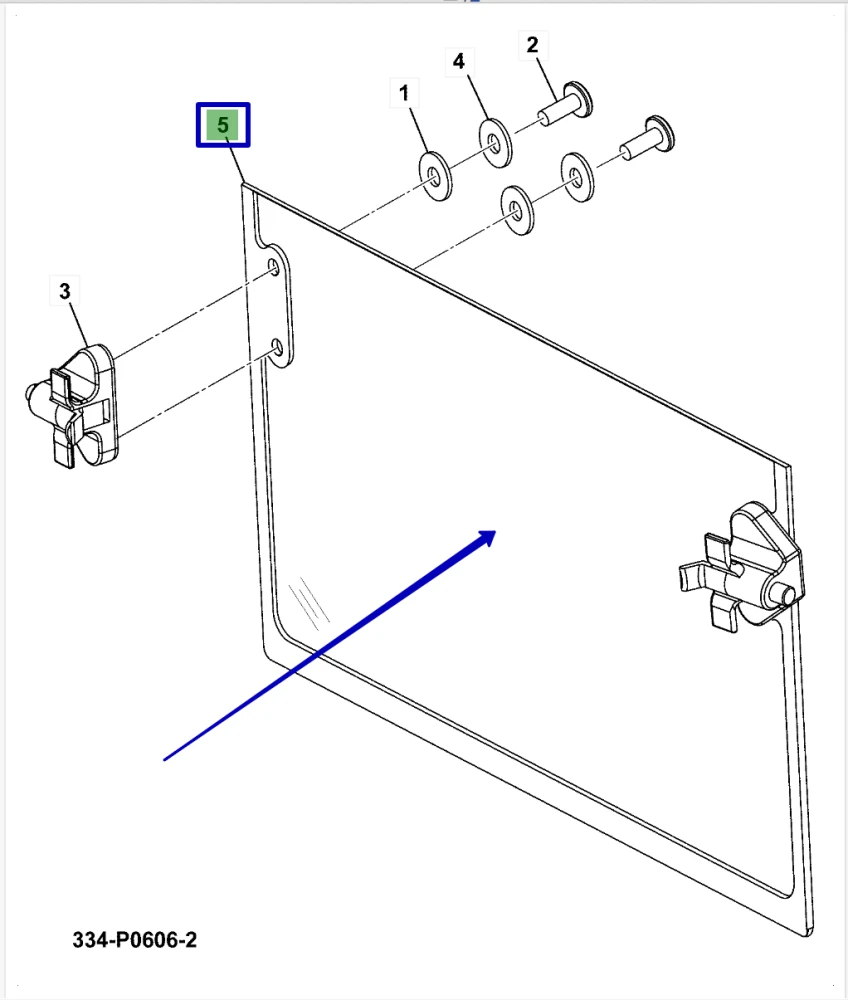 5
1
4
2
3
334-P0606-2